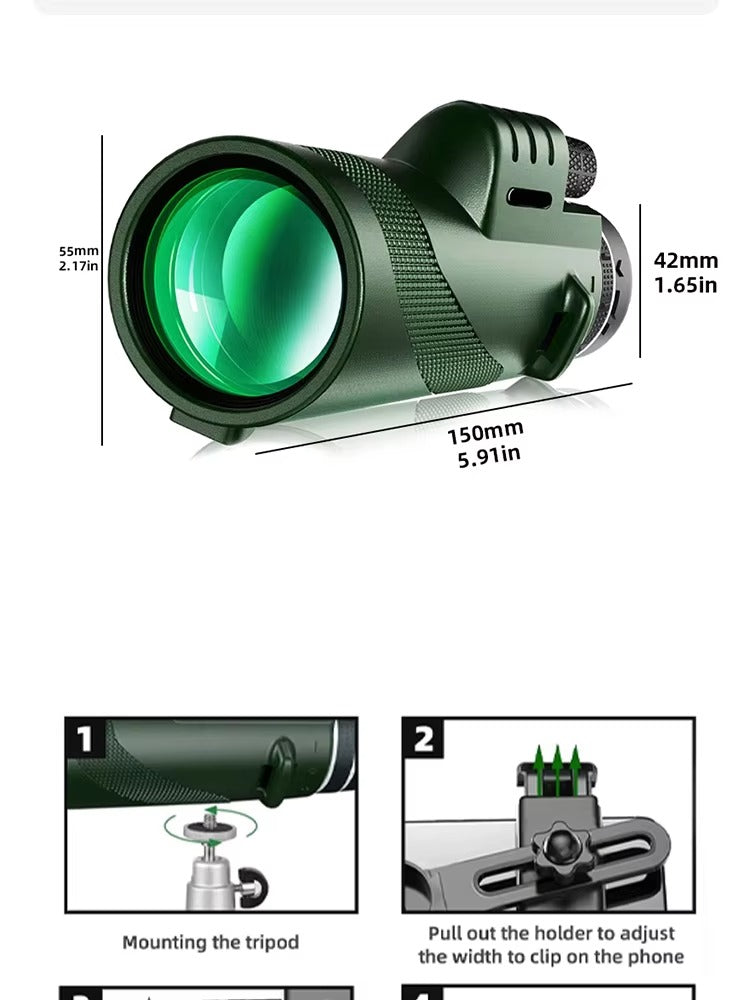 55mm
2.17in

42mm
1.65in

150mm
5.91in

1

Mounting the tripod

2

Pull out the holder to adjust the width to clip on the phone