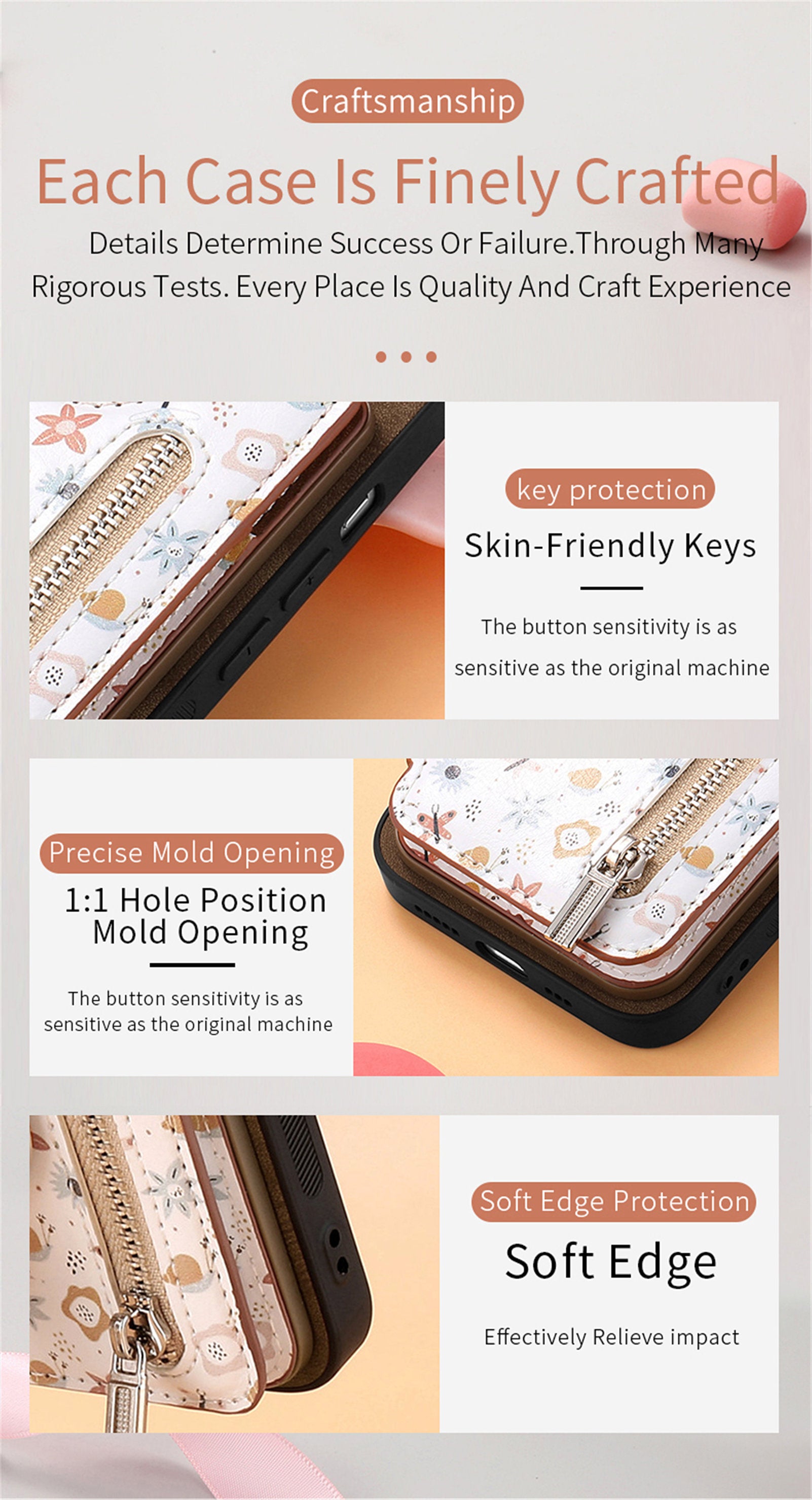 Craftsmanship

Each Case Is Finely Crafted

Details Determine Success Or Failure.Through Many Rigorous Tests. Every Place Is Quality And Craft Experience

key protection

Skin-Friendly Keys

The button sensitivity is as sensitive as the original machine

Precise Mold Opening

1:1 Hole Position Mold Opening

The button sensitivity is as sensitive as the original machine

Soft Edge Protection

Soft Edge

Effectively Relieve impact